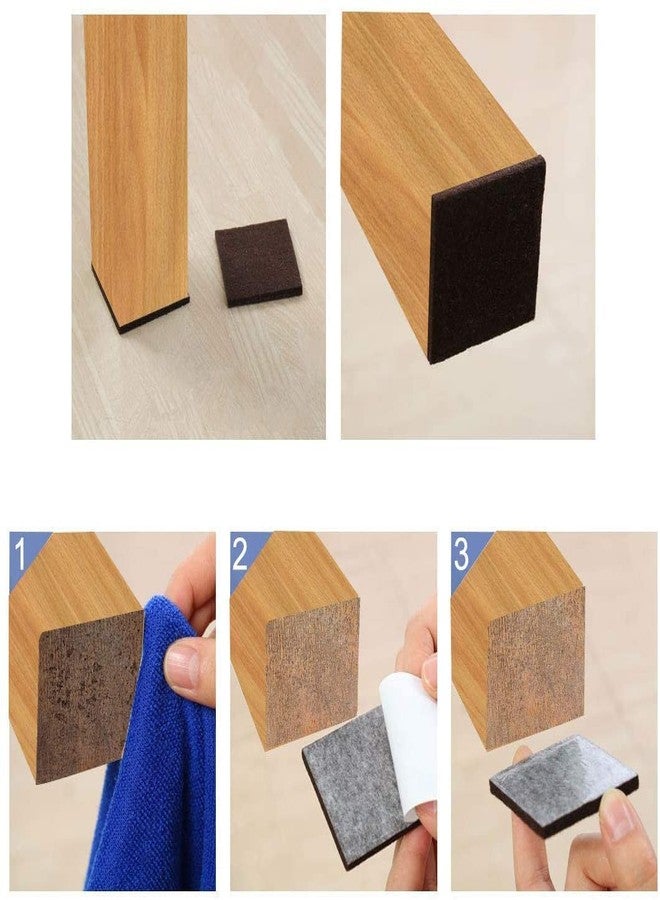 1

2

3